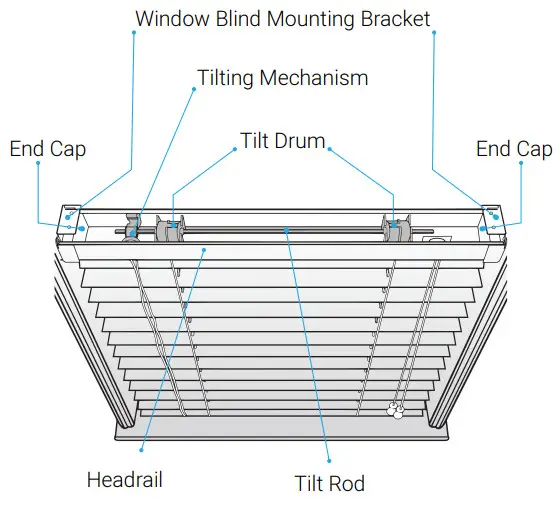 Window Blind Mounting Bracket

Tilting Mechanism

End Cap

Tilt Drum

End Cap

Headrail

Tilt Rod