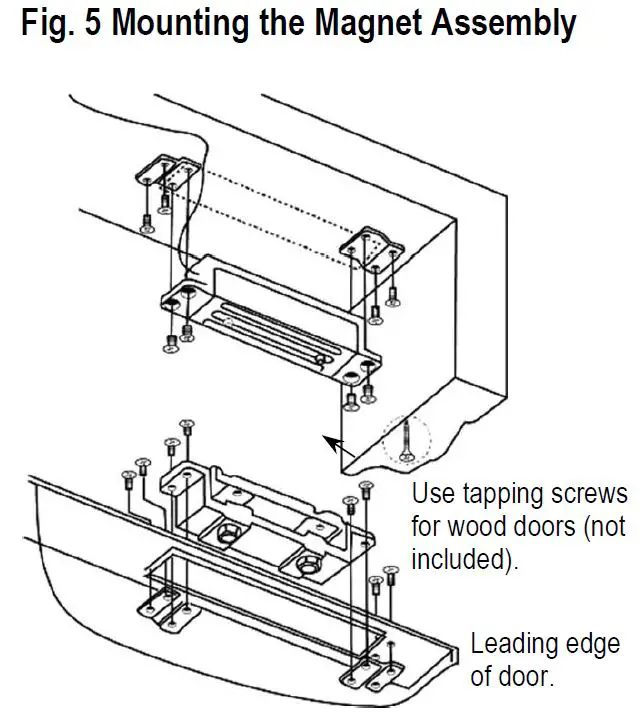 Fig. 5 Mounting the Magnet Assembly

Use tapping screws for wood doors (not included).

Leading edge of door.