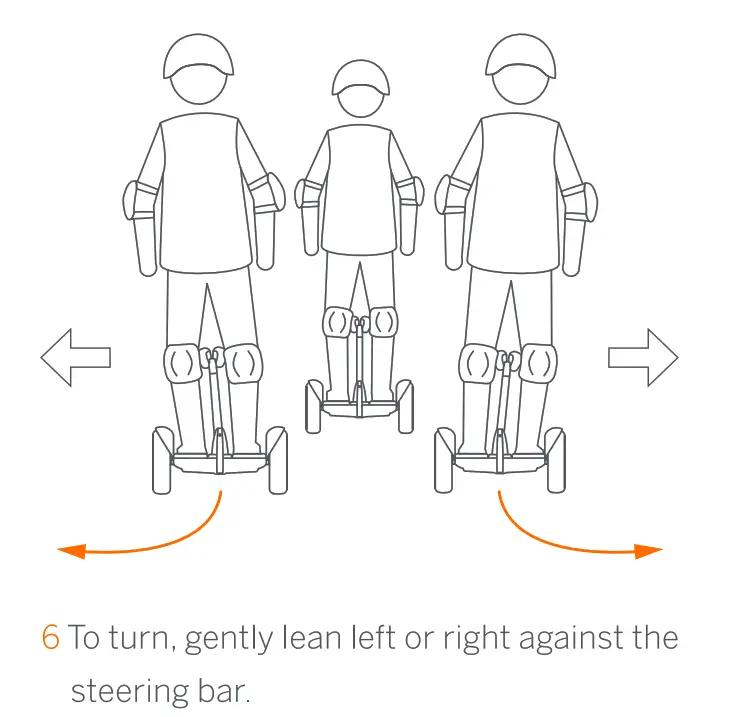 6 To turn, gently lean left or right against the steering bar.