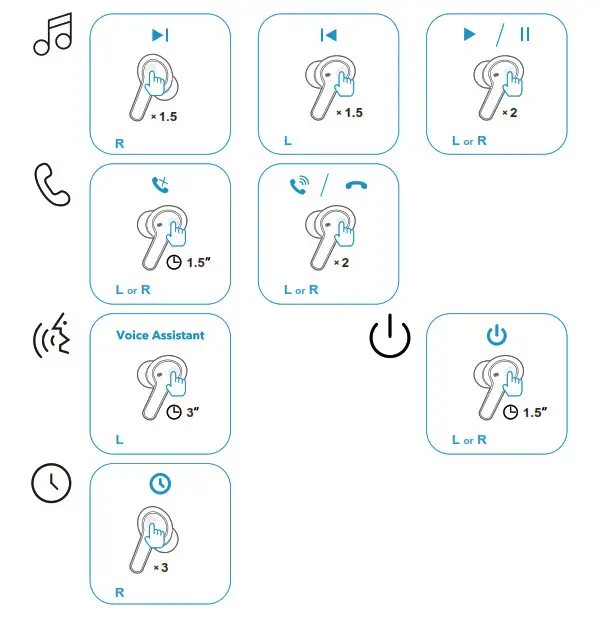 × 1.5
R

× 1.5
L

/
× 2
L or R

1.5″
L or R

/
× 2
L or R

Voice Assistant
3″
L

1.5″
L or R

× 3
R