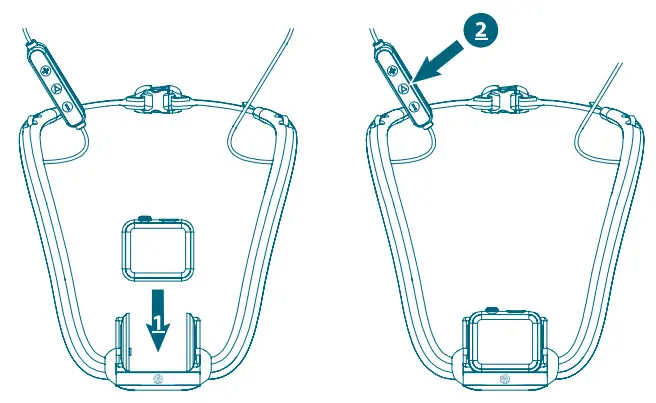 1

2