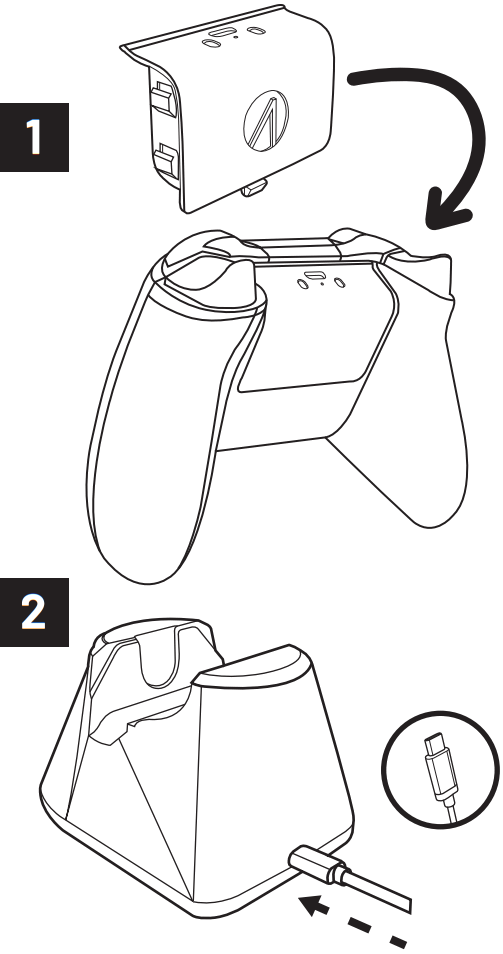 1

2