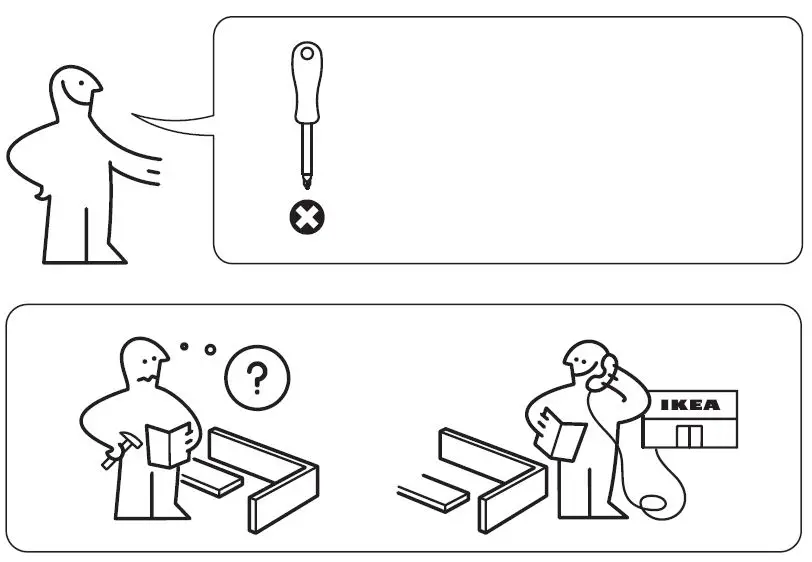 ?

IKEA