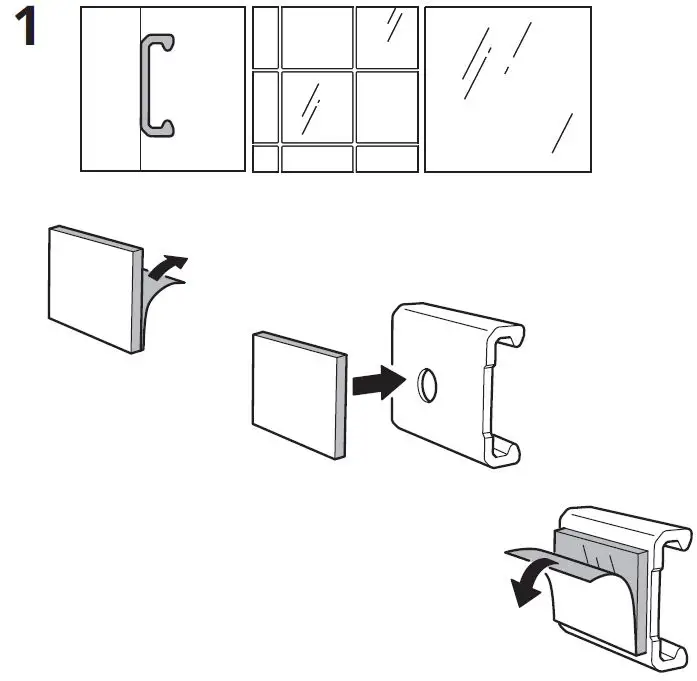 1