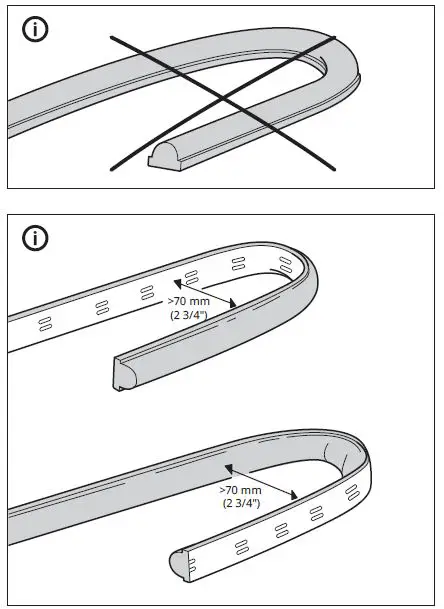 i

i

>70 mm
(2 3/4")

>70 mm
(2 3/4")