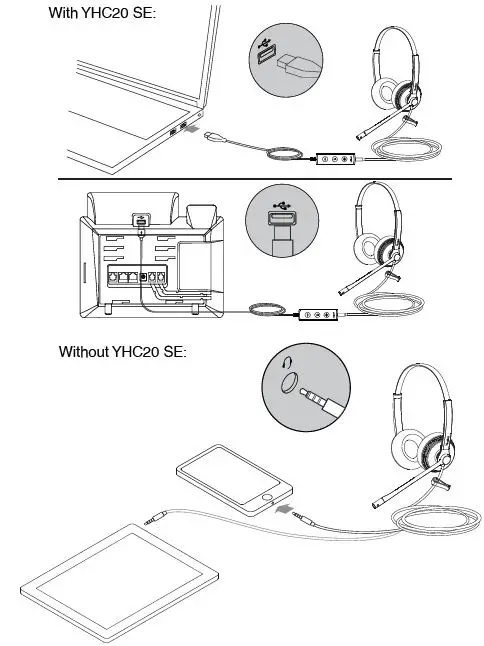 With YHC20 SE:

Without YHC20 SE: