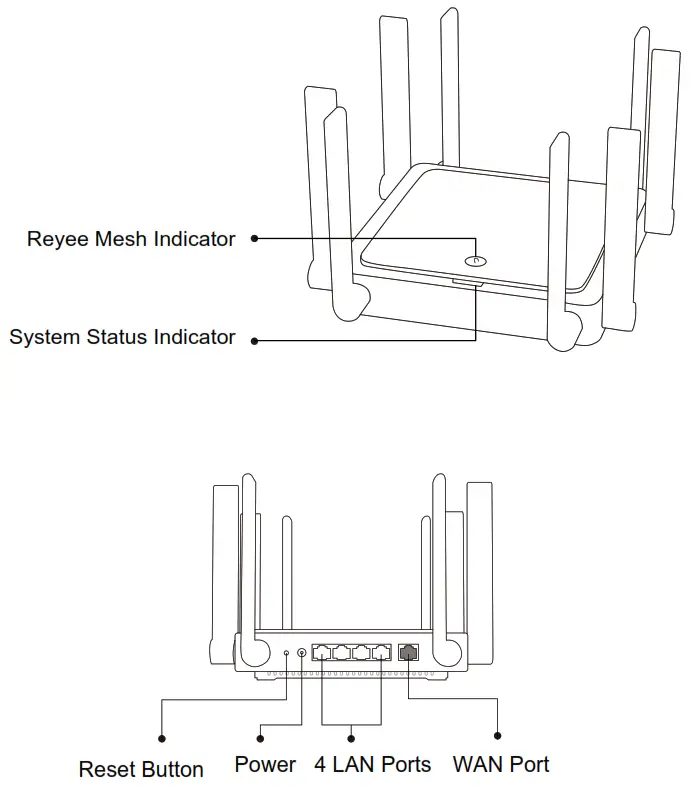 Reyee Mesh Indicator

System Status Indicator

Reset Button

Power

4 LAN Ports

WAN Port