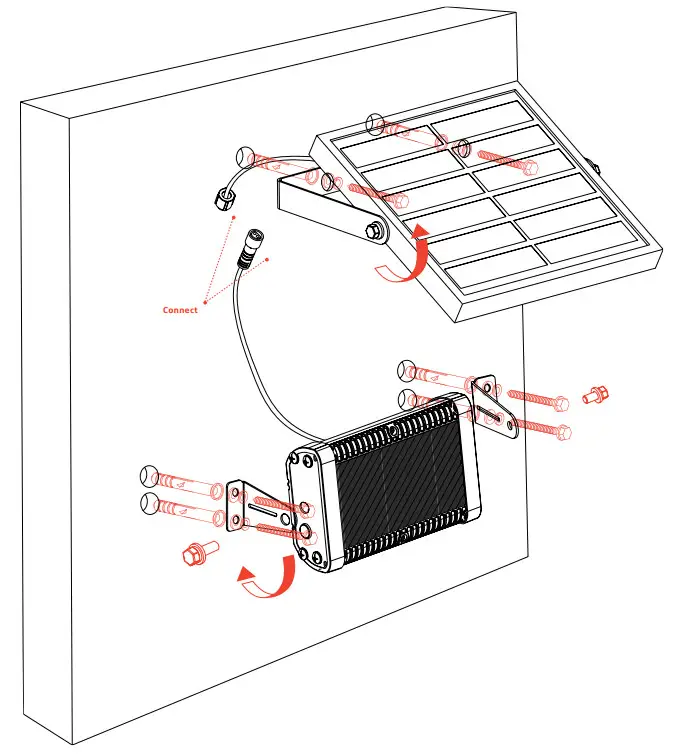 Connect