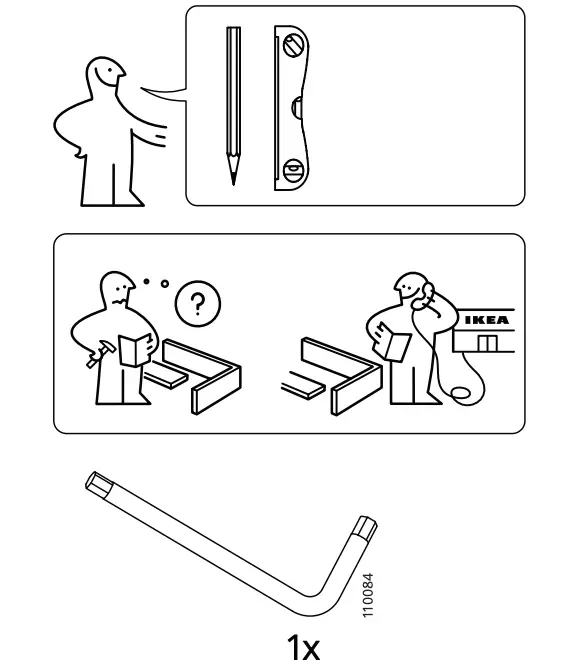 ?

IKEA

110084

1x