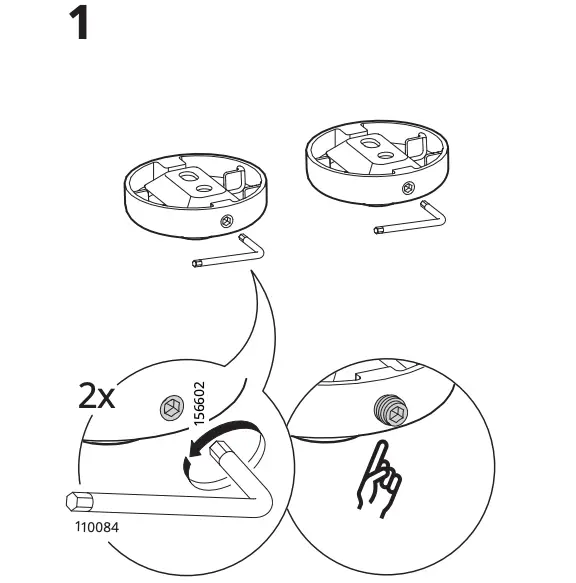 1

2x

156602

110084