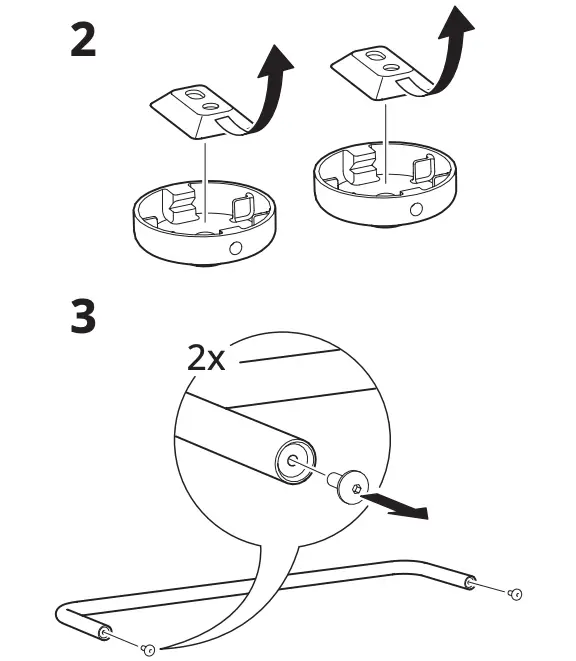 2

3

2x