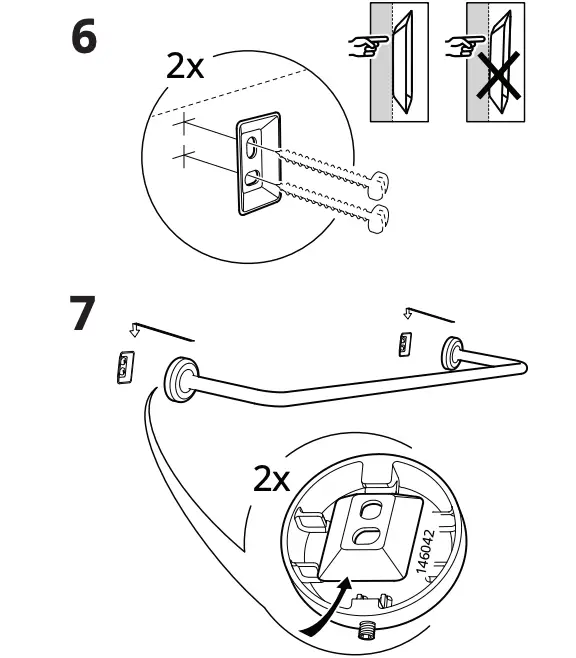 6

2x

7

2x

146042