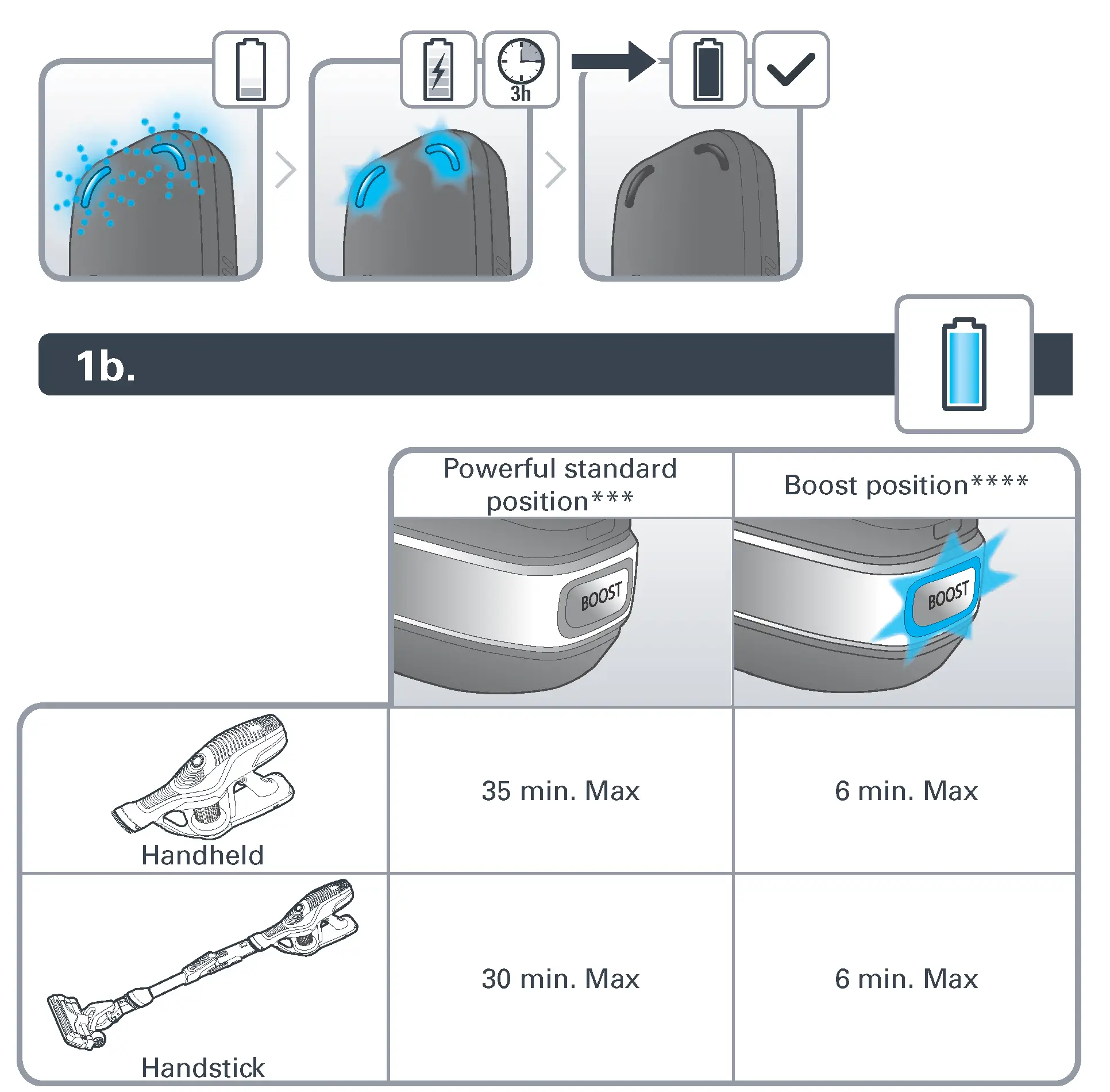 3h

1b.

| | Powerful standard position*** | Boost position**** |
|---|---|---|
| | BOOST | BOOST |
| Handheld | 35 min. Max | 6 min. Max |
| Handstick | 30 min. Max | 6 min. Max |