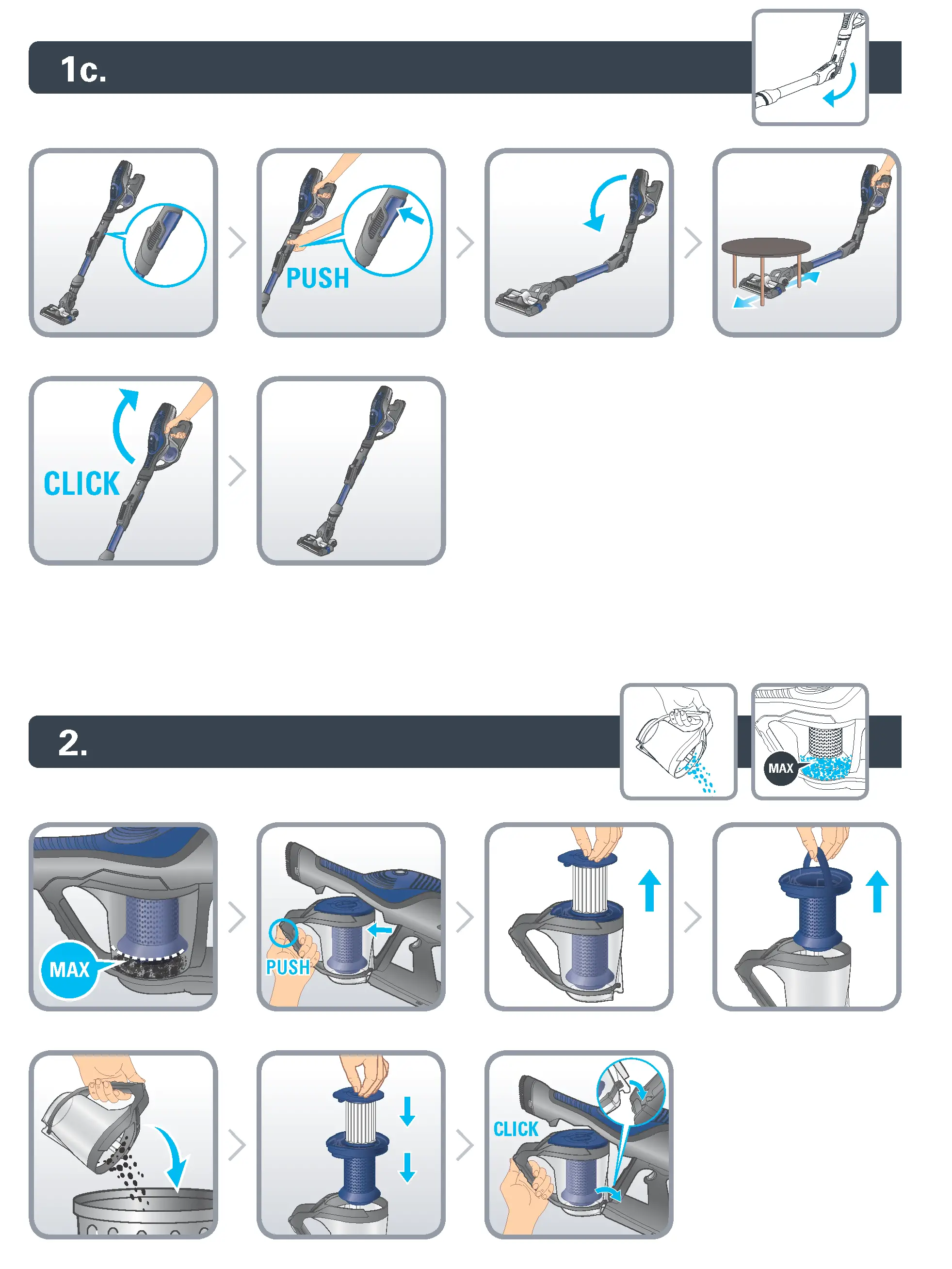 1c.

PUSH

CLICK

2.

MAX

MAX

PUSH

CLICK