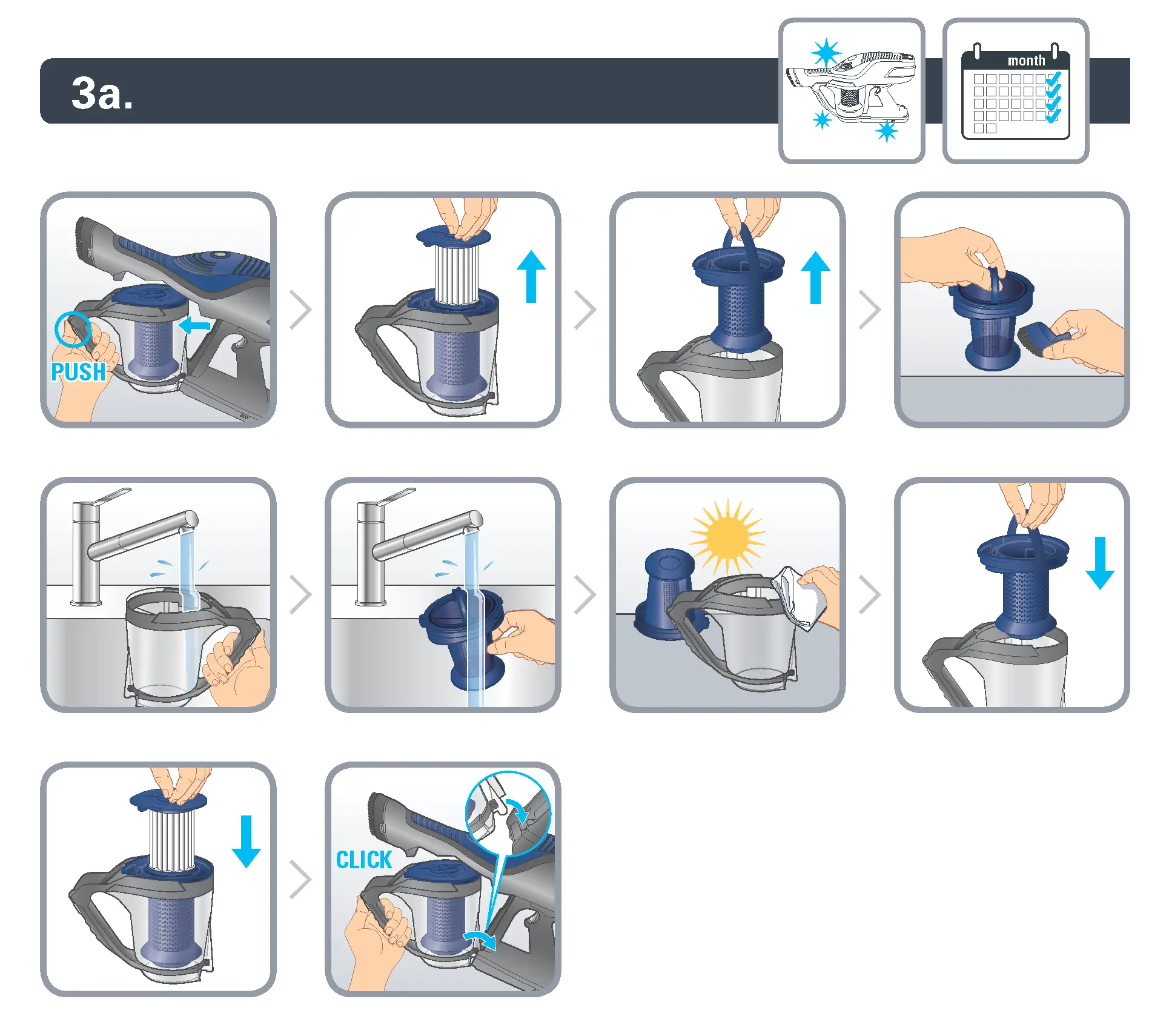 3a.

month

PUSH

CLICK