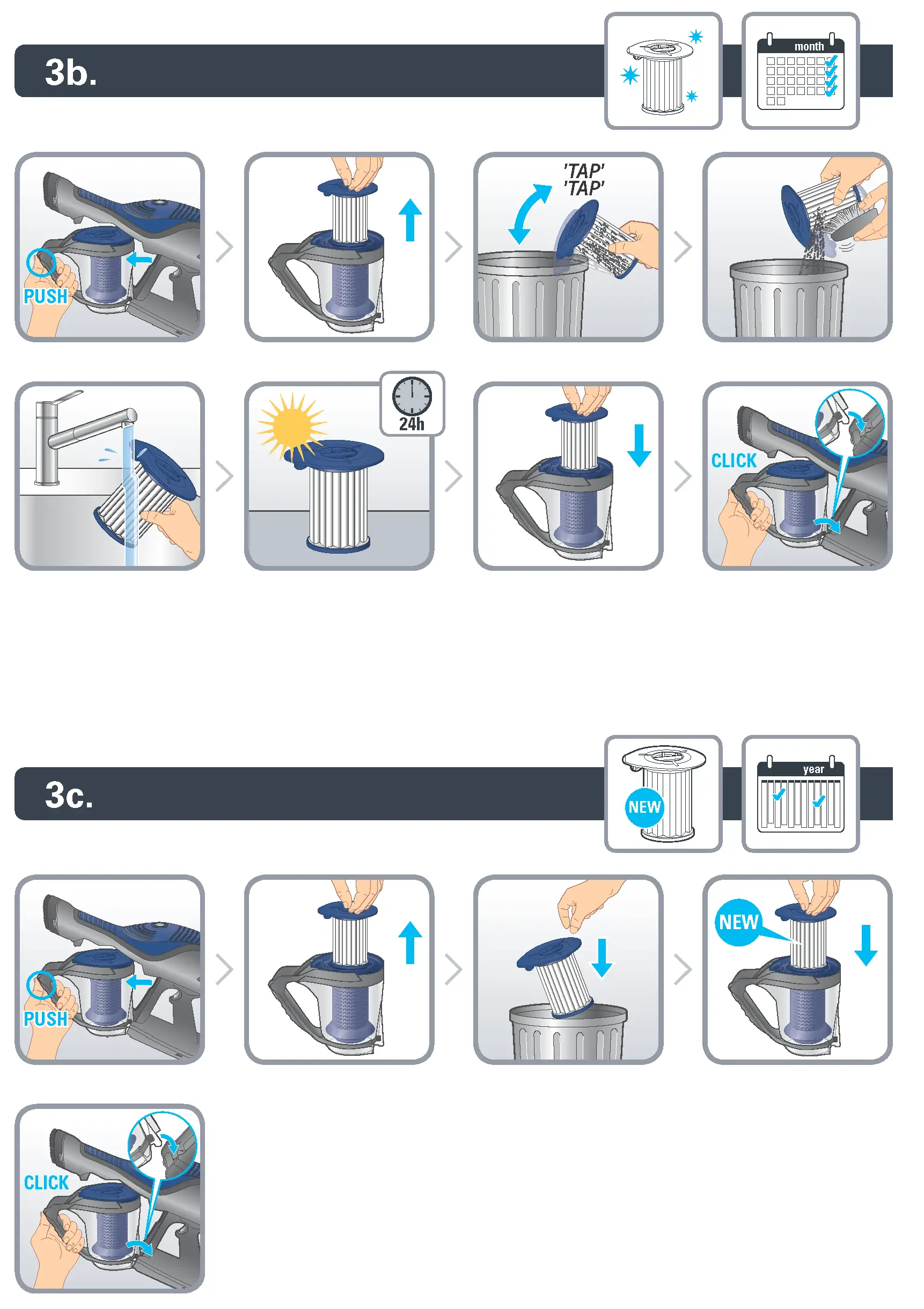 3b.

month

PUSH

'TAP'
'TAP'

24h

CLICK

3c.

NEW

year

PUSH

NEW

CLICK