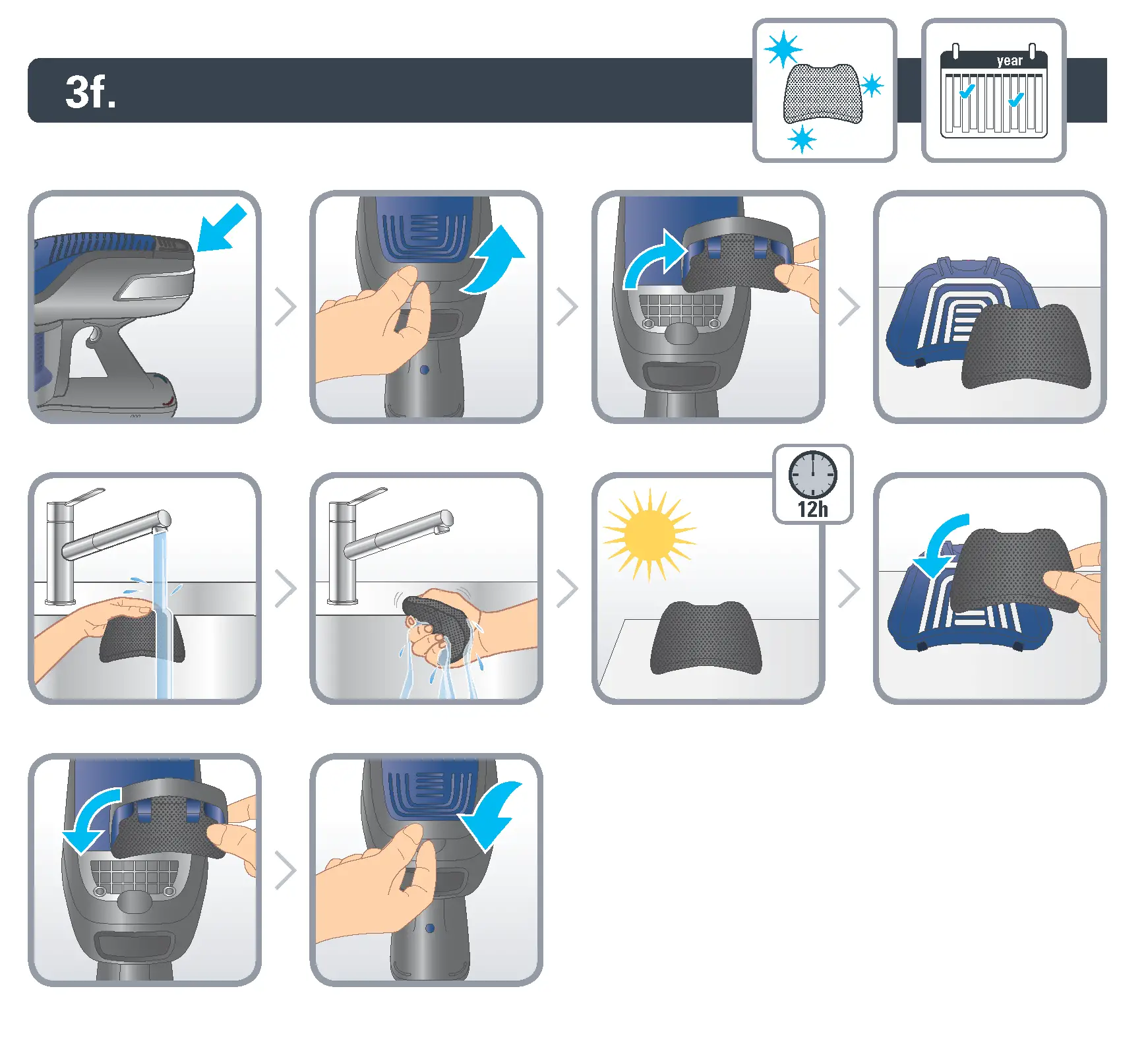 3f.

year

12h