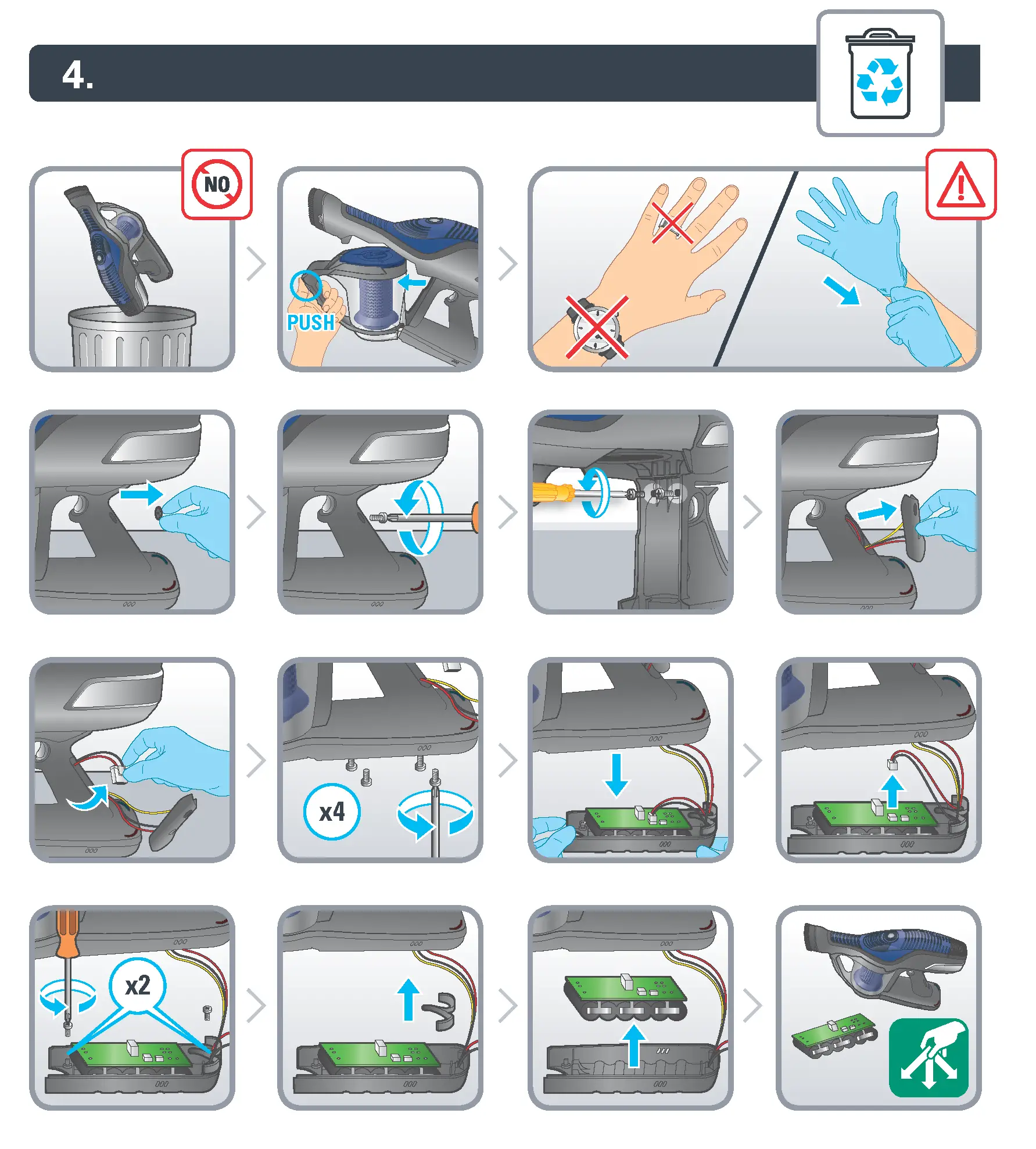 4.

NO

PUSH

x4

x2