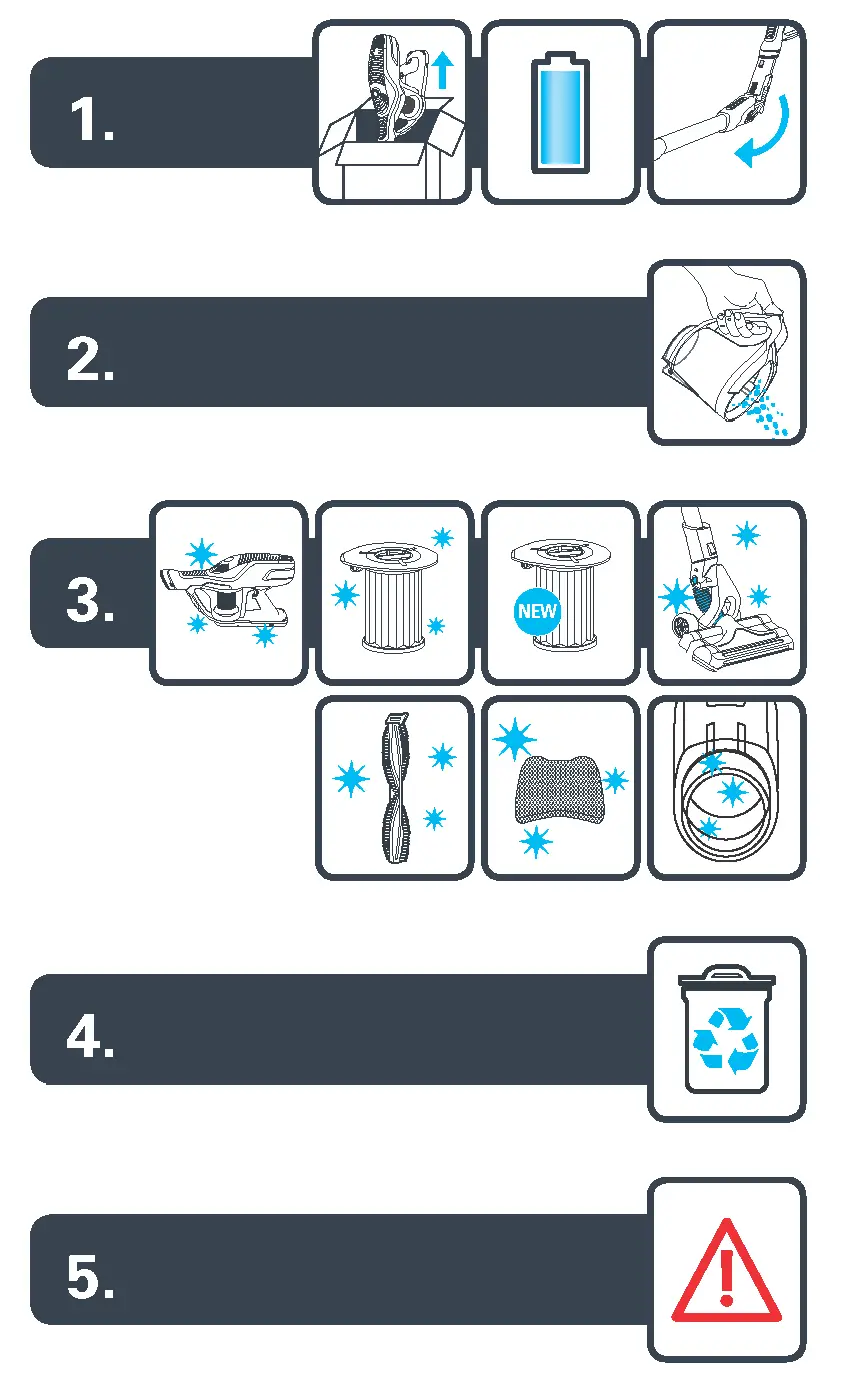 1.

2.

3.

NEW

4.

5.