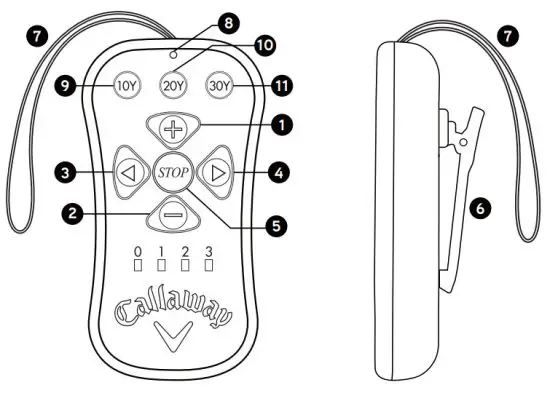 7
8
10
9
10Y
20Y
30Y
11
1
3
STOP
4
2
5
0 1 2 3
Callaway
7
6