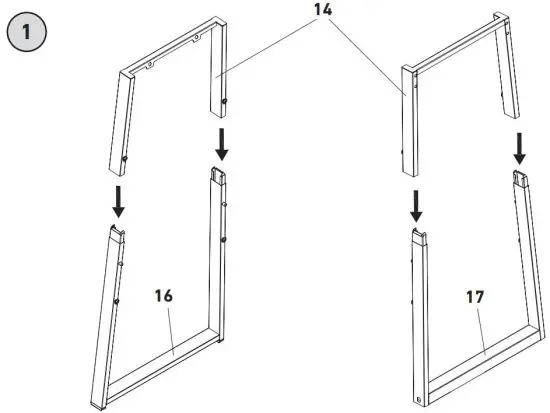 1

14

16

17