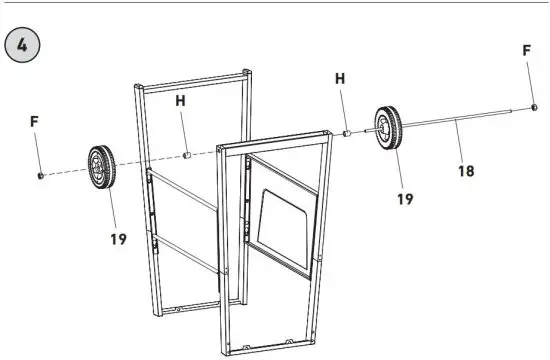 4

F

H

H

F

19

19

18