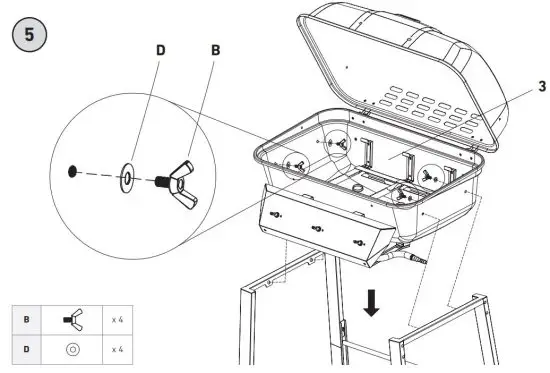 5

D

B

3

| B | | x 4 |
|---|---|---|
| D | | x 4 |