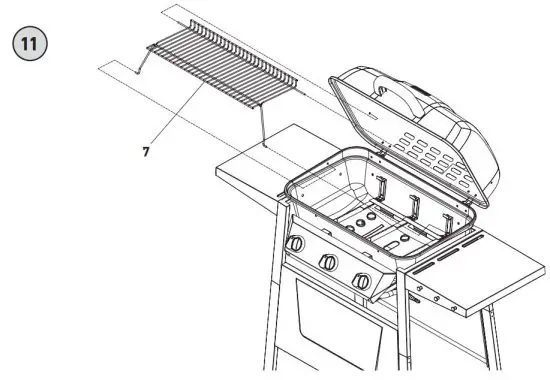 11

7