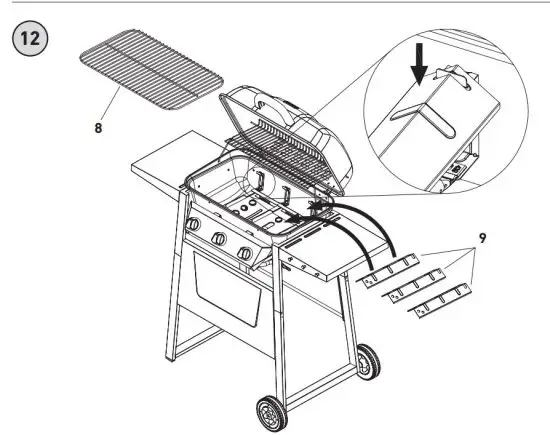 12

8

9