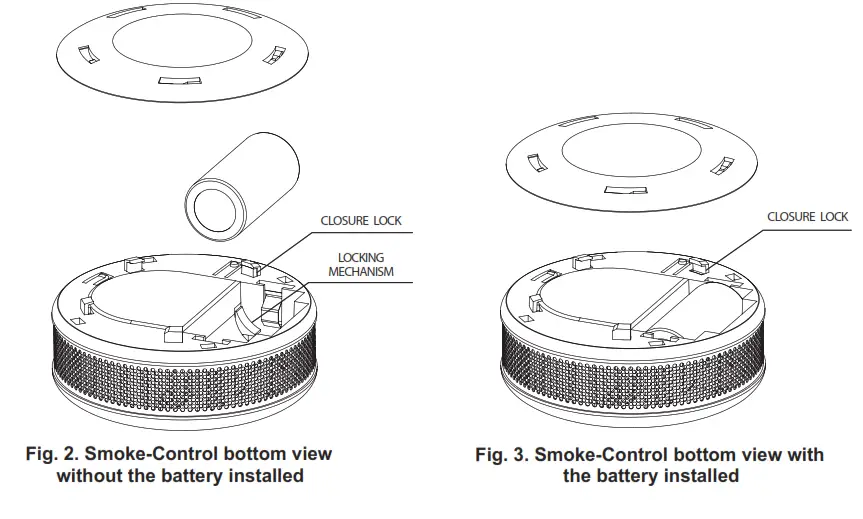 CLOSURE LOCK

LOCKING MECHANISM

Fig. 2. Smoke-Control bottom view without the battery installed

CLOSURE LOCK

Fig. 3. Smoke-Control bottom view with the battery installed