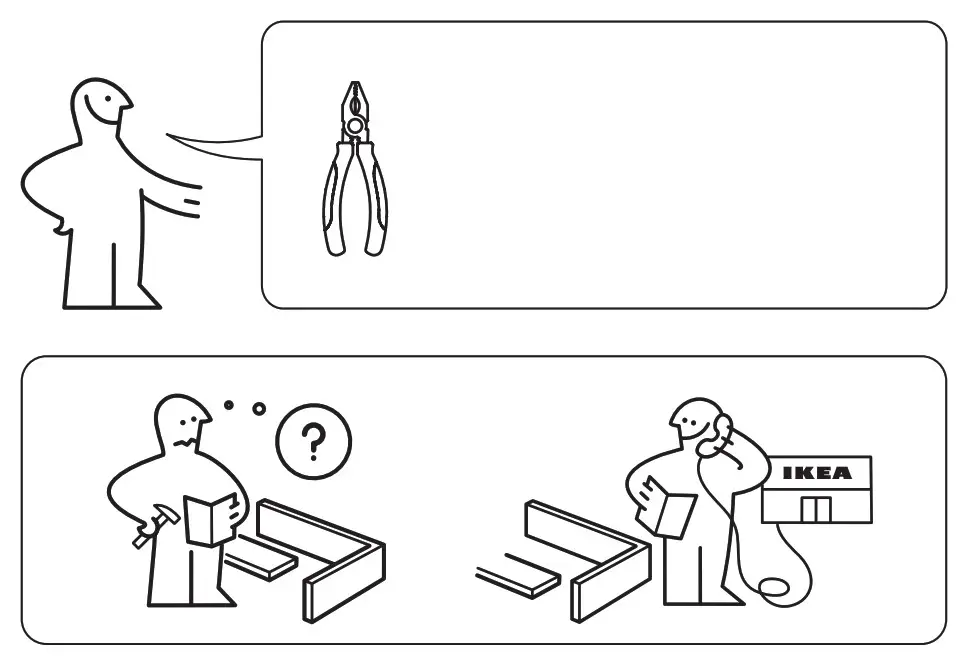 ?

IKEA