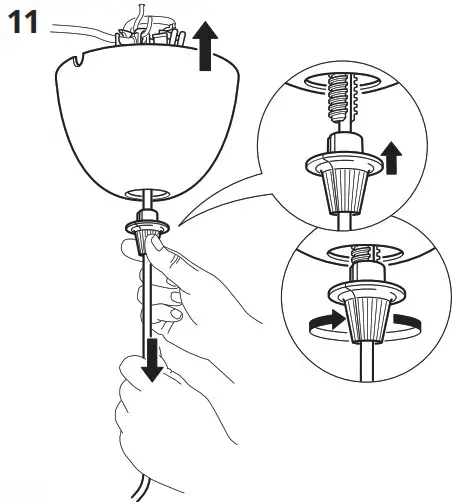 11