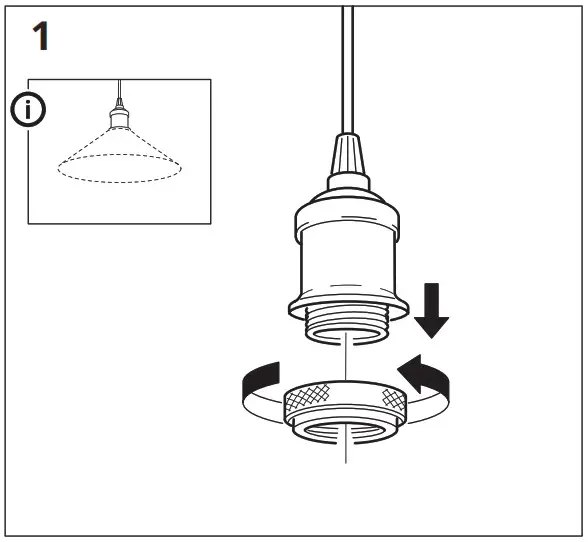 1

i