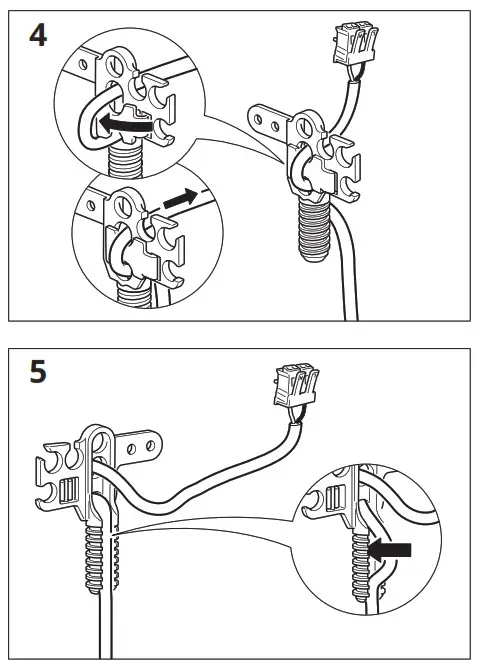 4

5