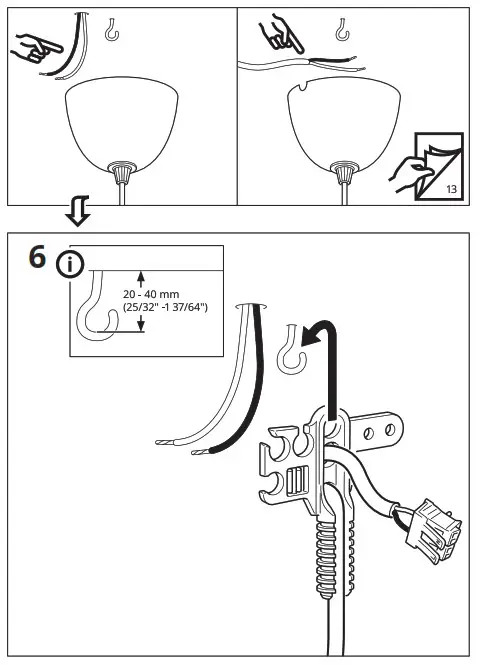 13

6

20 - 40 mm
(25/32" -1 37/64")