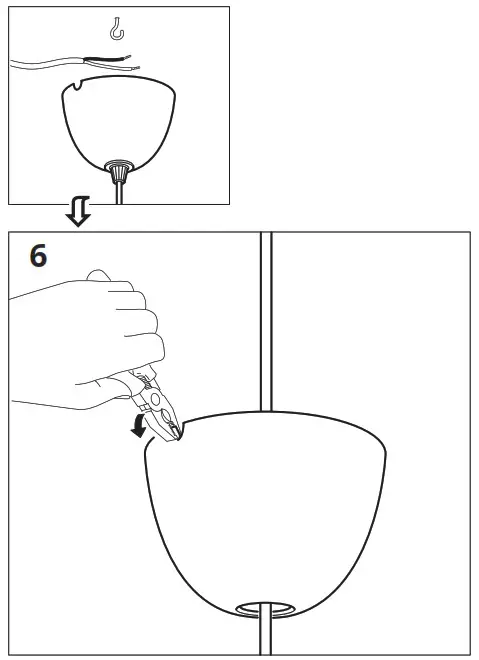 6