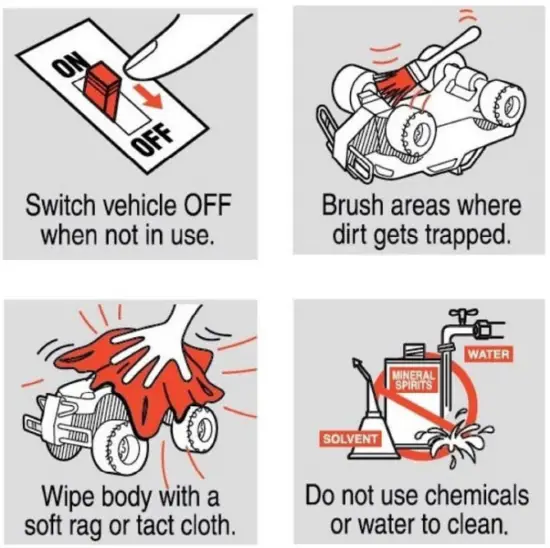 ON
OFF
Switch vehicle OFF when not in use.

Brush areas where dirt gets trapped.

Wipe body with a soft rag or tact cloth.

WATER
MINERAL SPIRITS
SOLVENT
Do not use chemicals or water to clean.