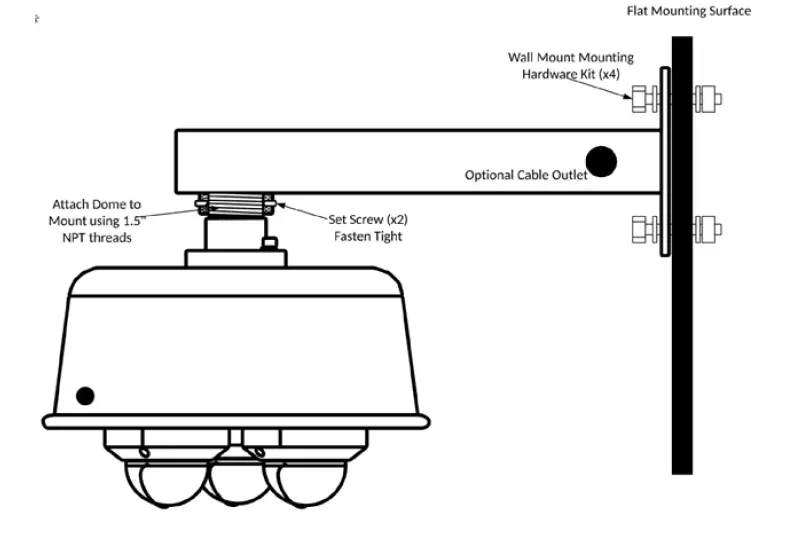 Flat Mounting Surface

Wall Mount Mounting Hardware Kit (x4)

Optional Cable Outlet

Attach Dome to Mount using 1.5" NPT threads

Set Screw (x2) Fasten Tight