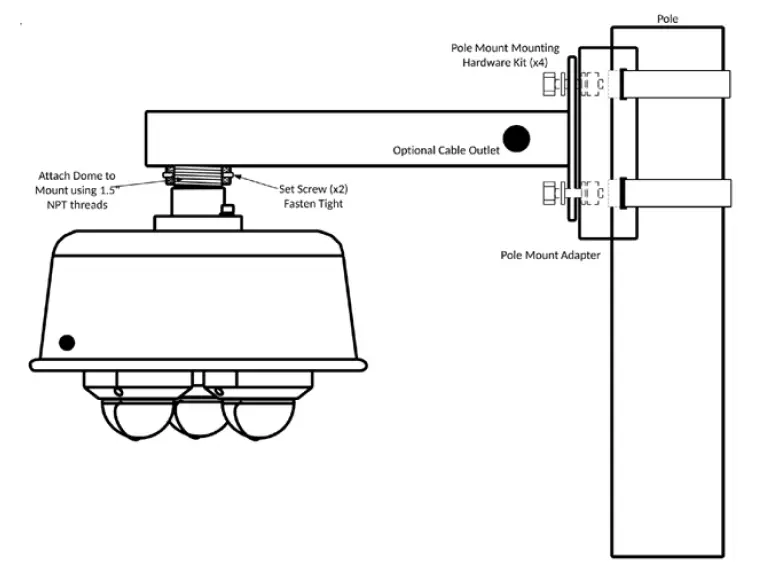 Pole

Pole Mount Mounting Hardware Kit (x4)

Optional Cable Outlet

Attach Dome to Mount using 1.5" NPT threads

Set Screw (x2) Fasten Tight

Pole Mount Adapter