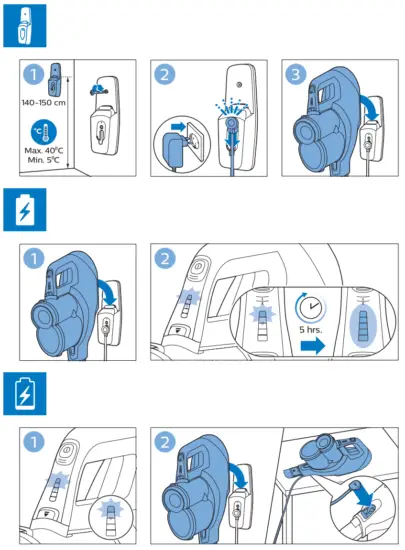 1
140-150 cm
°C
Max. 40°C
Min. 5°C
2
3
1
2
5 hrs.
1
2