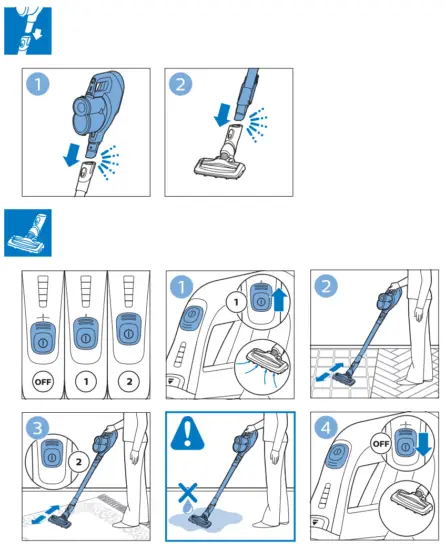 1

2

OFF

1

2

1

1

2

3

2

4

OFF