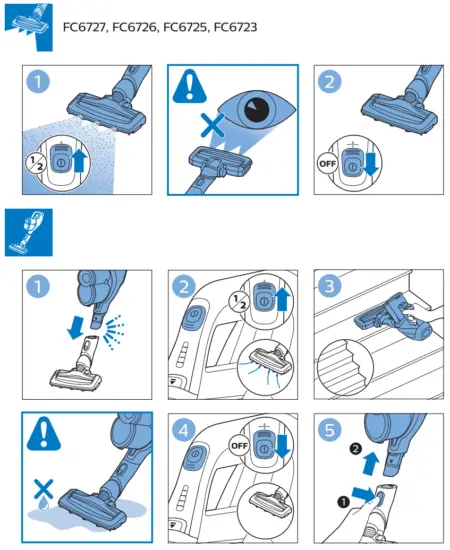 FC6727, FC6726, FC6725, FC6723

1

$\frac{1}{2}$

2

OFF

1

2

$\frac{1}{2}$

3

4

OFF

5

2

1