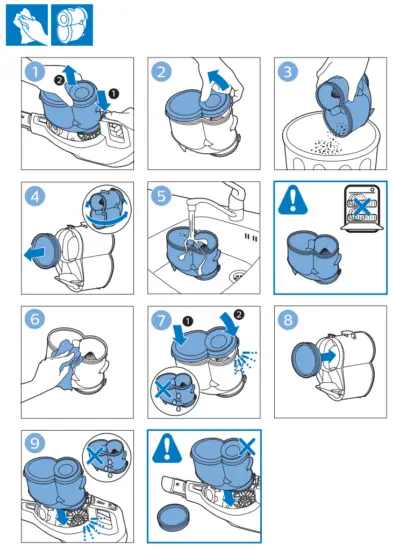 1
2
1
2
3
4
5
6
7
1
2
8
9