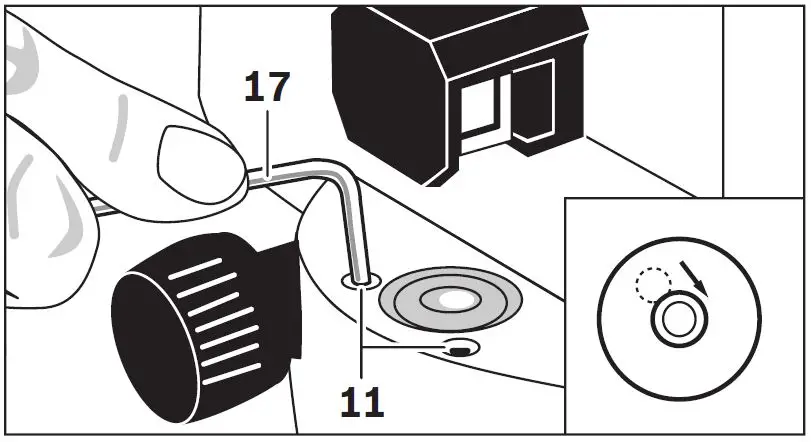 17

11