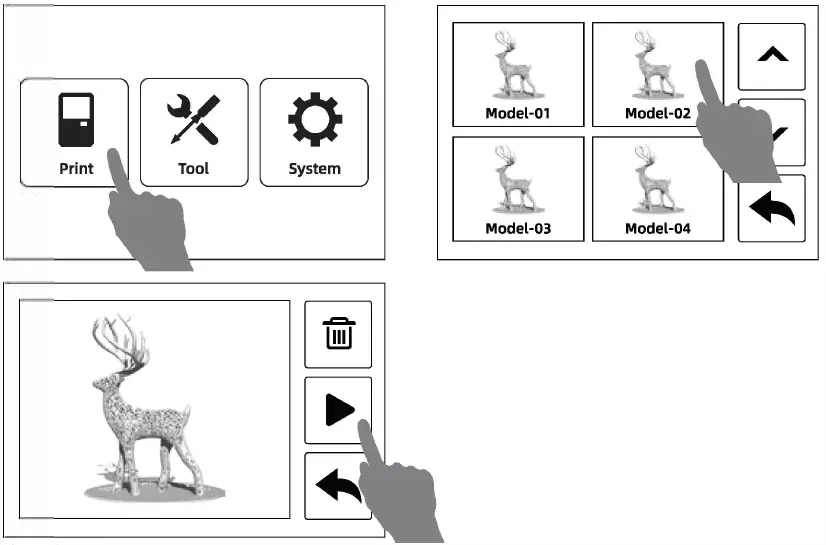 Print

Tool

System

Model-01

Model-02

Model-03

Model-04