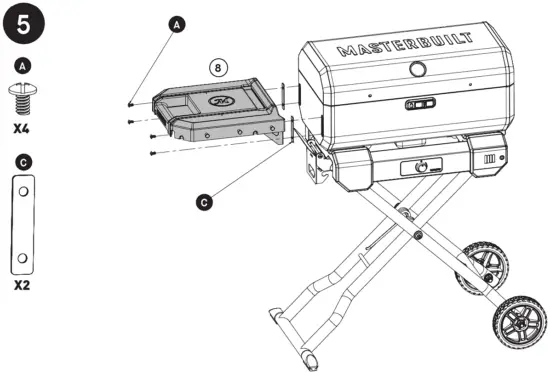 5

A

X4

C

X2

A

8

C

MASTERBUILT