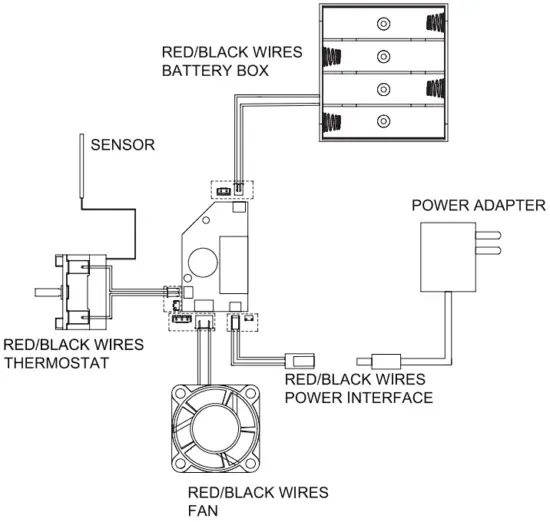 RED/BLACK WIRES
BATTERY BOX

SENSOR

POWER ADAPTER

RED/BLACK WIRES
THERMOSTAT

RED/BLACK WIRES
POWER INTERFACE

RED/BLACK WIRES
FAN