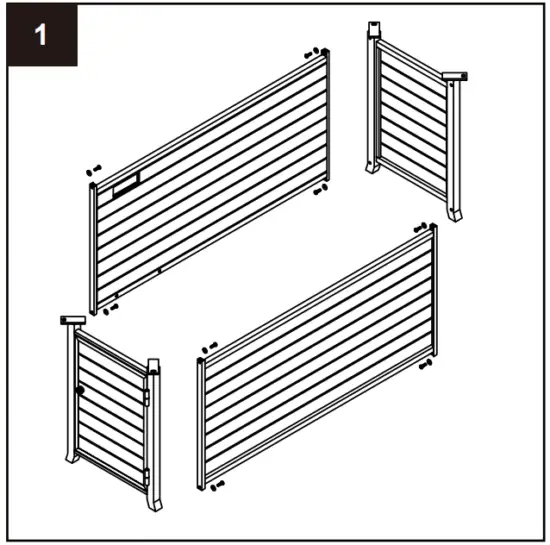 1