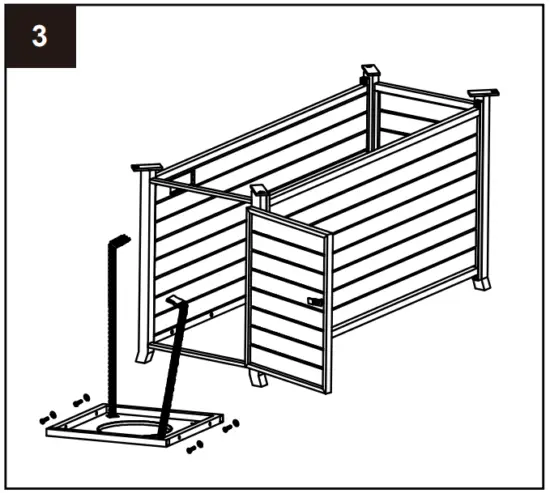 3