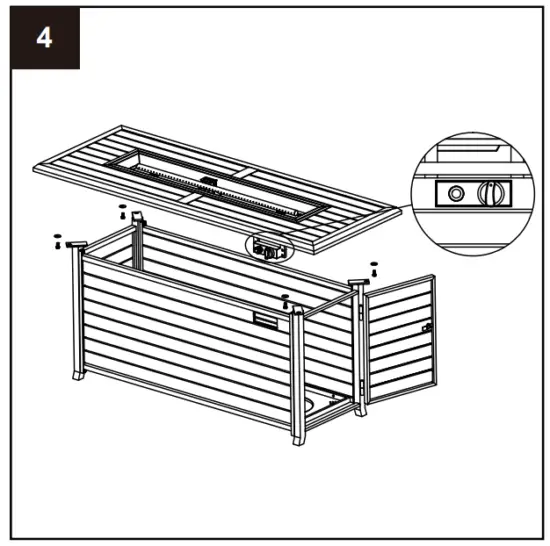 4